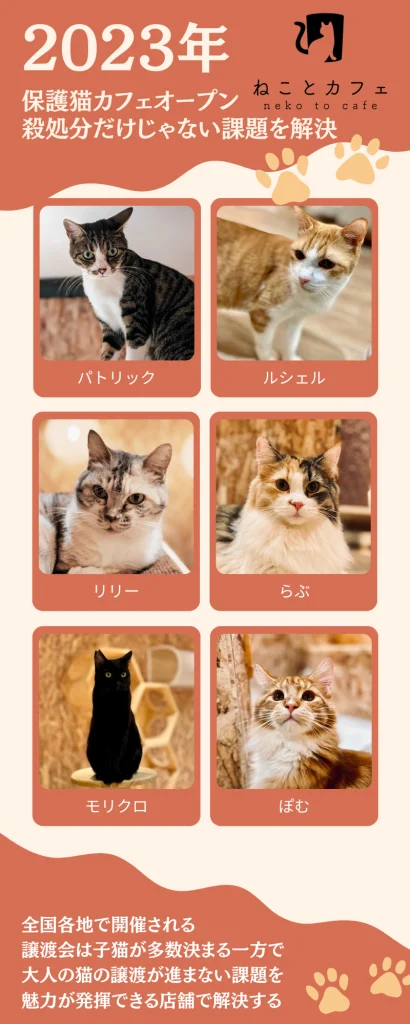 2023年

ねことカフェ
neko to cafe

保護猫カフェオープン
殺処分だけじゃない課題を解決

パトリック

ルシェル

リリー

らぶ

モリクロ

ぽむ

全国各地で開催される
譲渡会は子猫が多数決まる一方で
大人の猫の譲渡が進まない課題を
魅力が発揮できる店舗で解決する